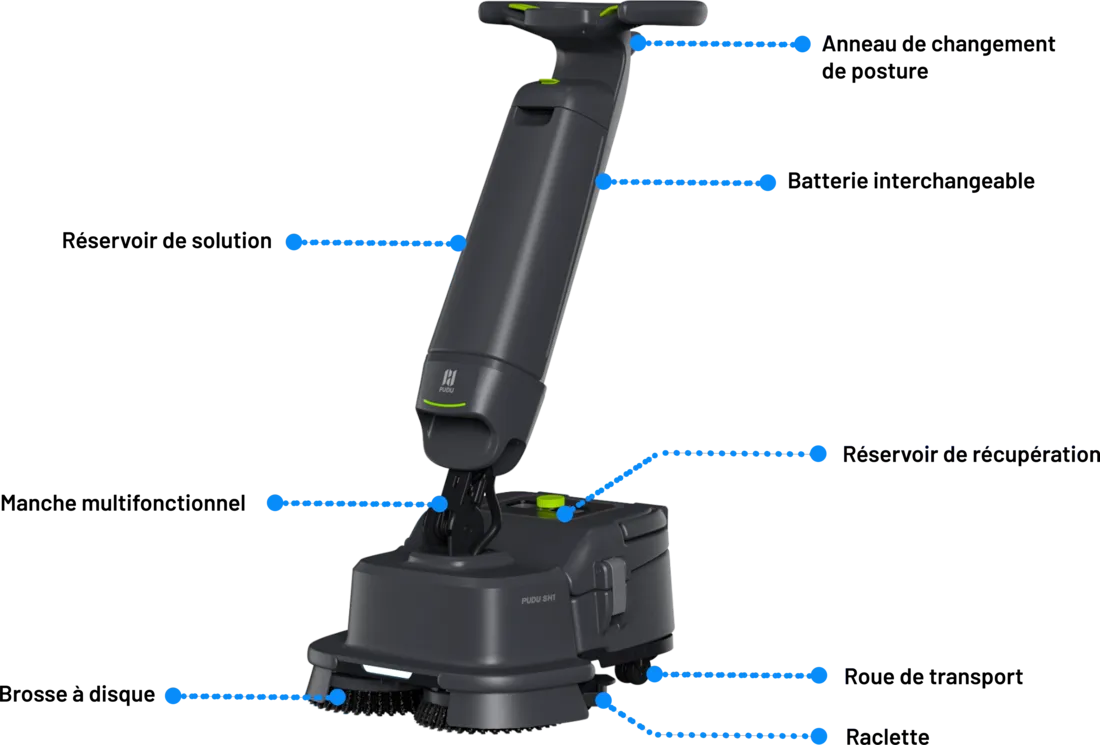 Anneau de changement de posture

Batterie interchangeable

Réservoir de solution

PUDU

Réservoir de récupération

Manche multifonctionnel

PUDU SH1

Roue de transport

Brosse à disque

Raclette